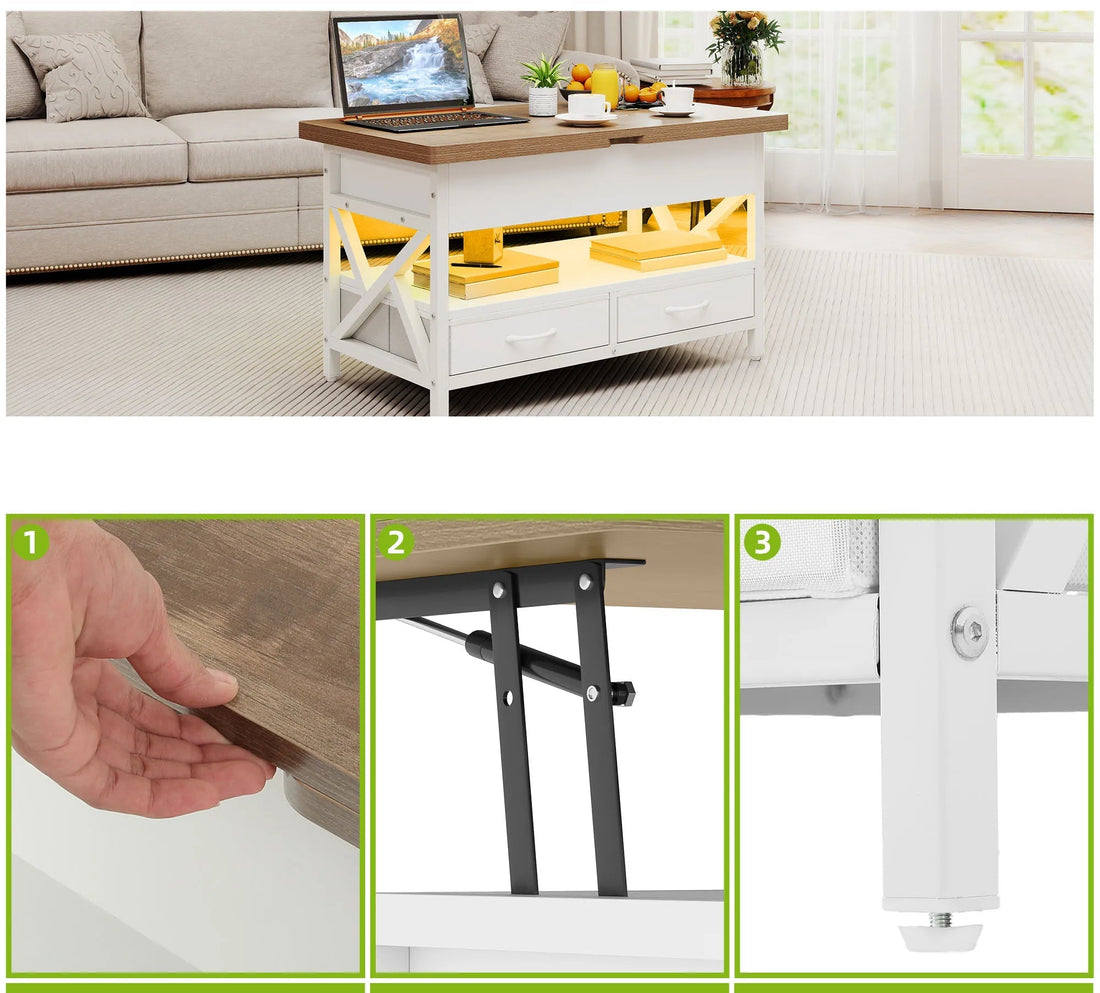 1

2

3