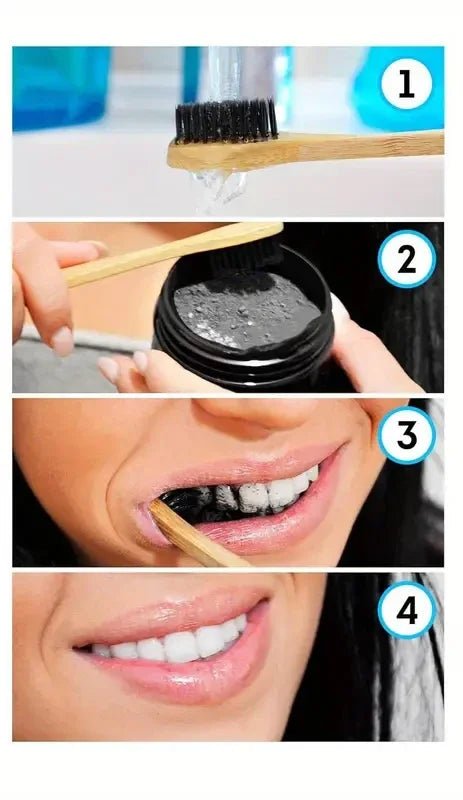 1

2

3

4