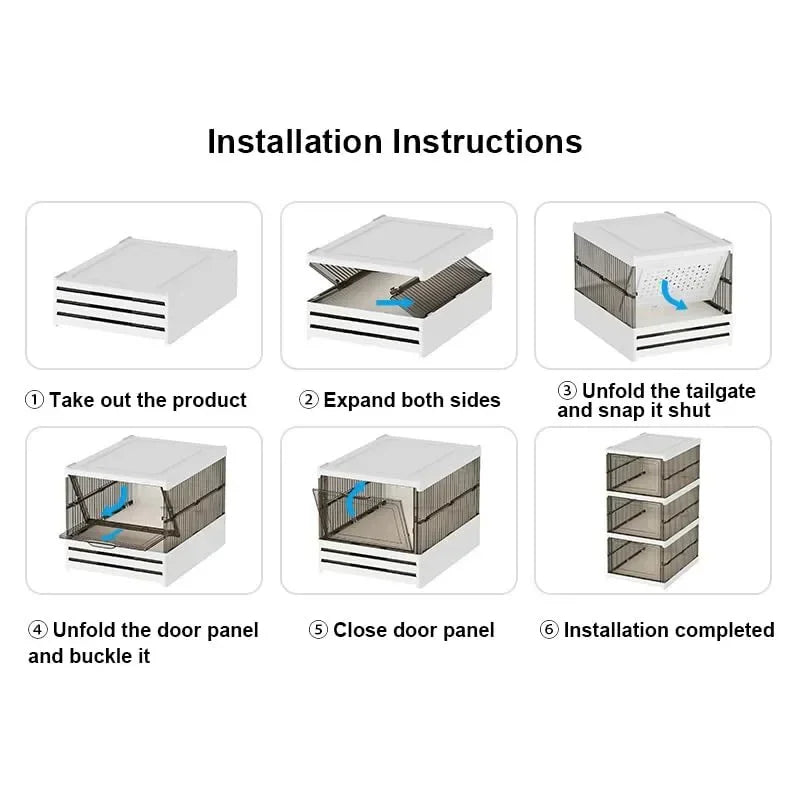 Installation Instructions

① Take out the product

② Expand both sides

③ Unfold the tailgate and snap it shut

④ Unfold the door panel and buckle it

⑤ Close door panel

⑥ Installation completed