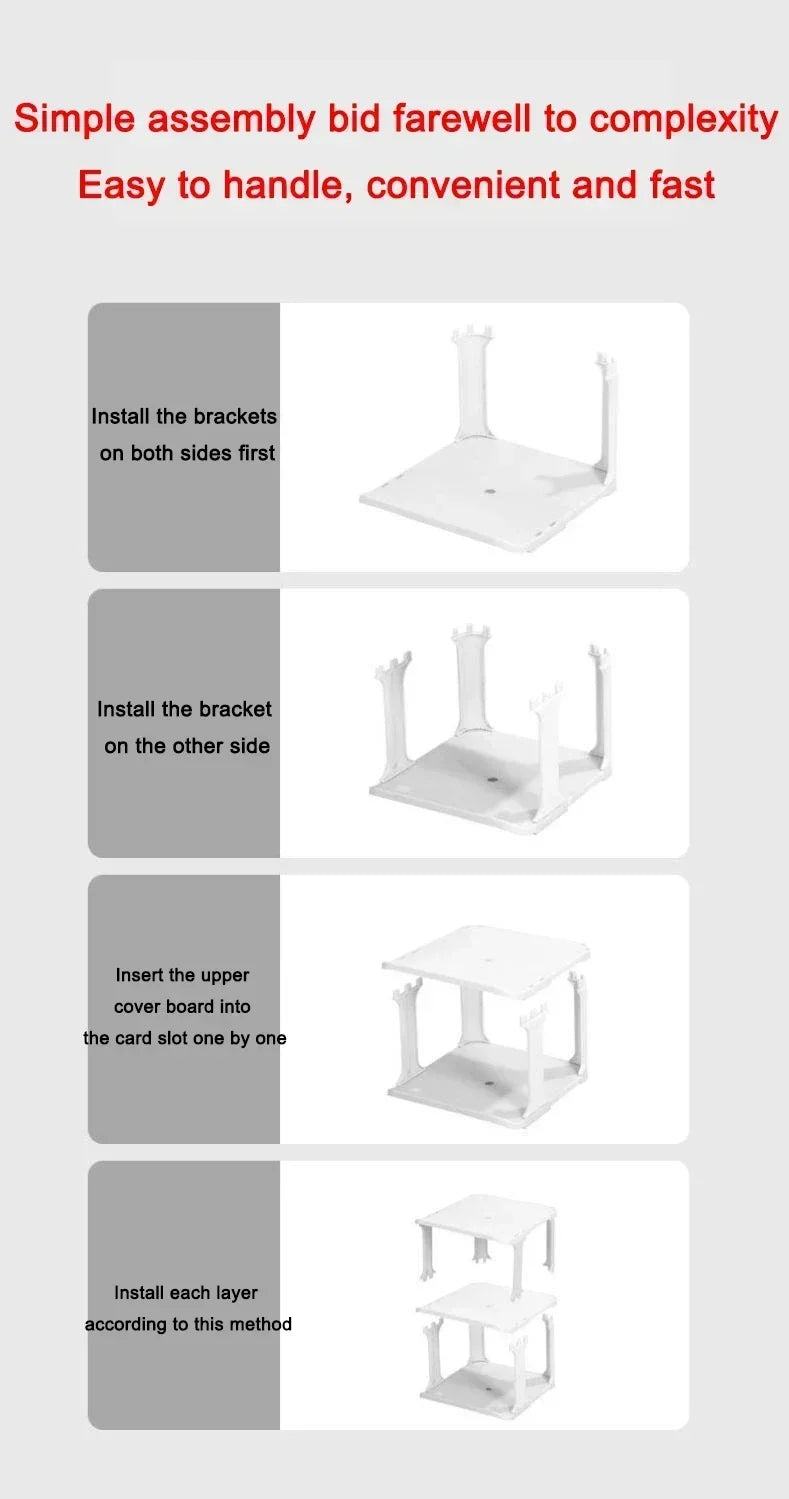 Simple assembly bid farewell to complexity
Easy to handle, convenient and fast

Install the brackets on both sides first

Install the bracket on the other side

Insert the upper cover board into the card slot one by one

Install each layer according to this method