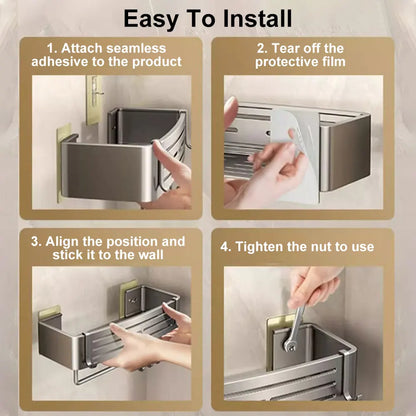 Easy To Install

1. Attach seamless adhesive to the product

2. Tear off the protective film

3. Align the position and stick it to the wall

4. Tighten the nut to use