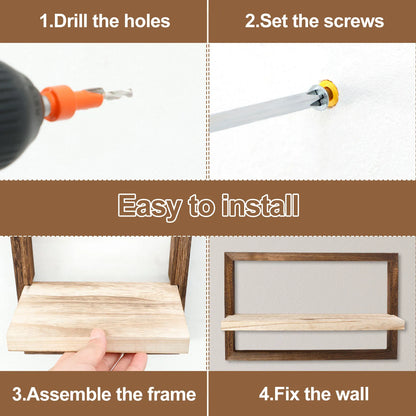 1.Drill the holes

2.Set the screws

Easy to install

3.Assemble the frame

4.Fix the wall