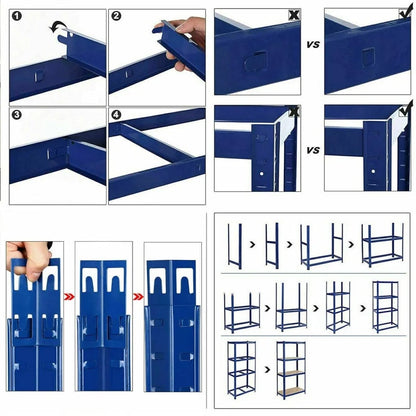 1

2

3

4

VS

VS