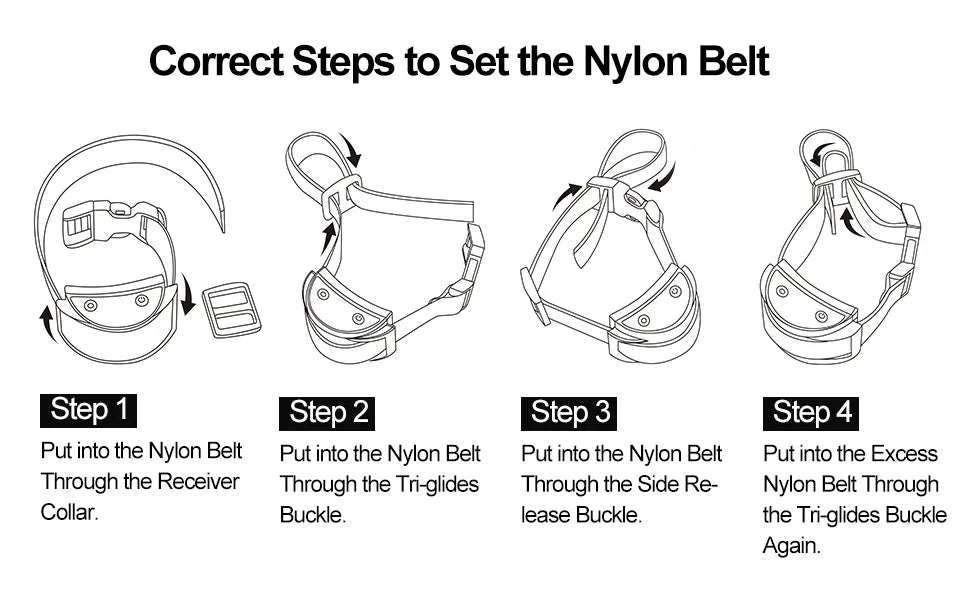 Correct Steps to Set the Nylon Belt

Step 1

Put into the Nylon Belt Through the Receiver Collar.

Step 2

Put into the Nylon Belt Through the Tri-glides Buckle.

Step 3

Put into the Nylon Belt Through the Side Release Buckle.

Step 4

Put into the Excess Nylon Belt Through the Tri-glides Buckle Again.