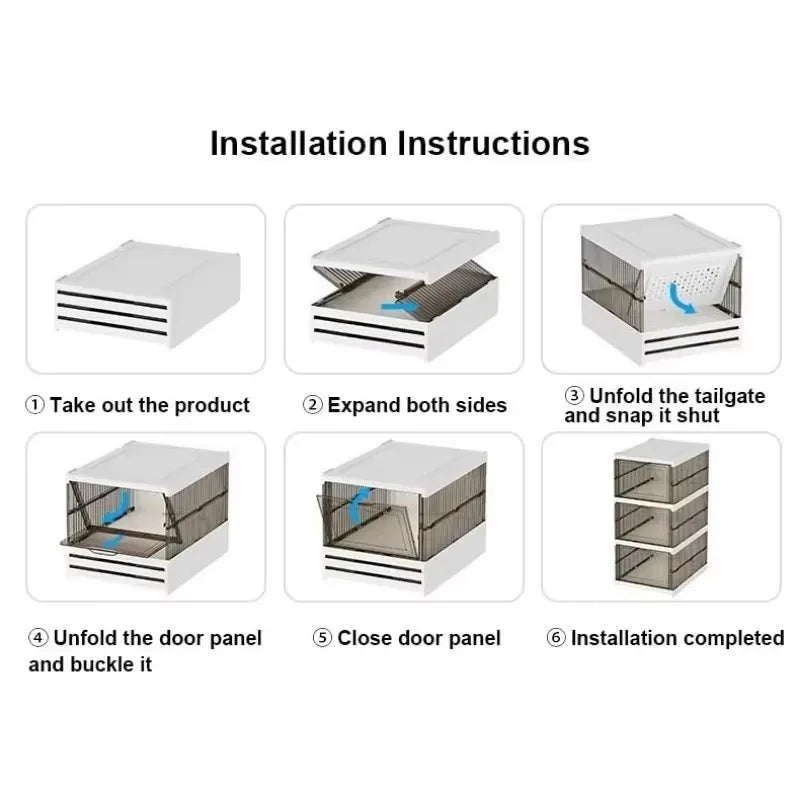 Installation Instructions

① Take out the product

② Expand both sides

③ Unfold the tailgate and snap it shut

④ Unfold the door panel and buckle it

⑤ Close door panel

⑥ Installation completed