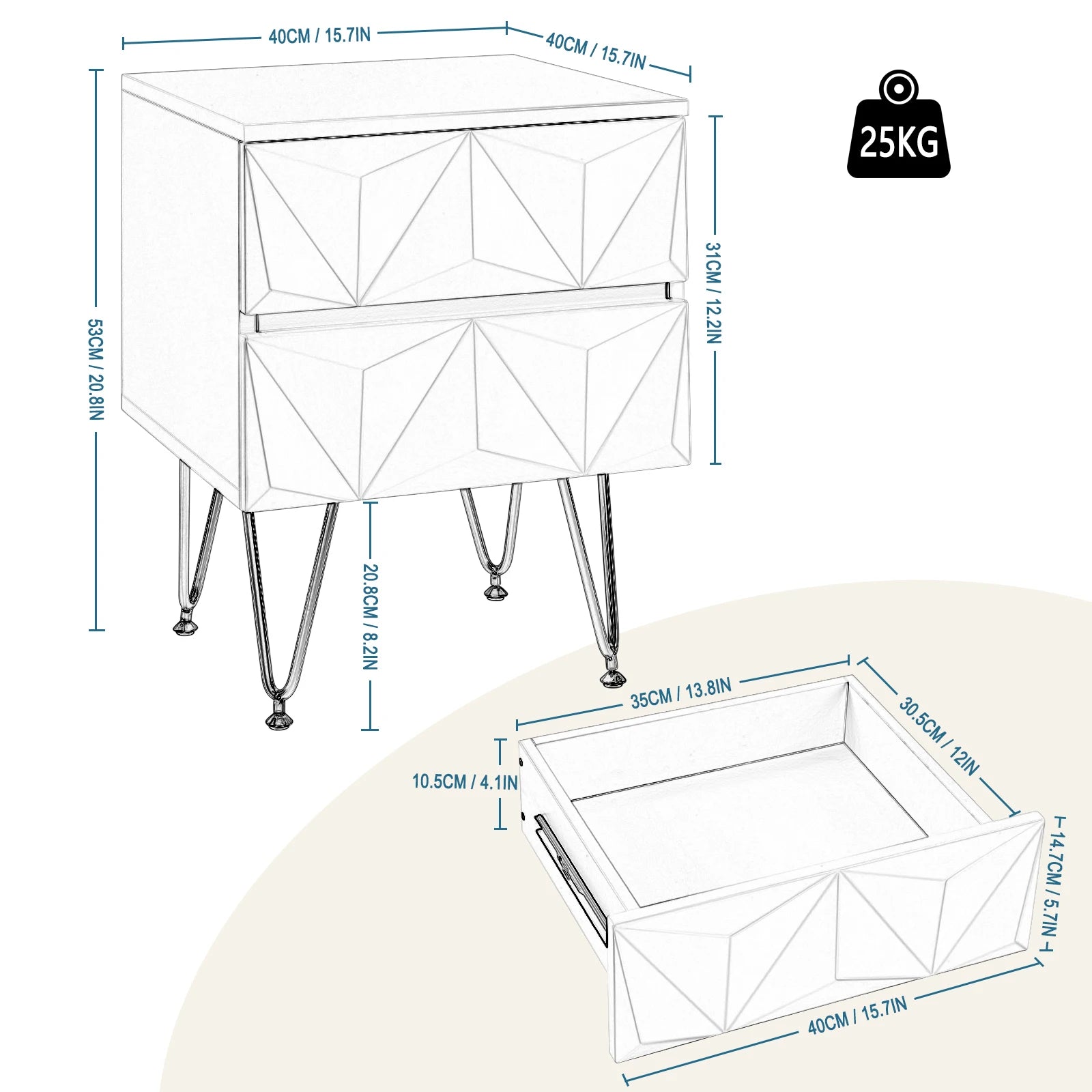 40CM / 15.7IN

40CM / 15.7IN

25KG

53CM / 20.8IN

31CM / 12.2IN

20.8CM / 8.2IN

35CM / 13.8IN

30.5CM / 12IN

10.5CM / 4.1IN

14.7CM / 5.7IN

40CM / 15.7IN