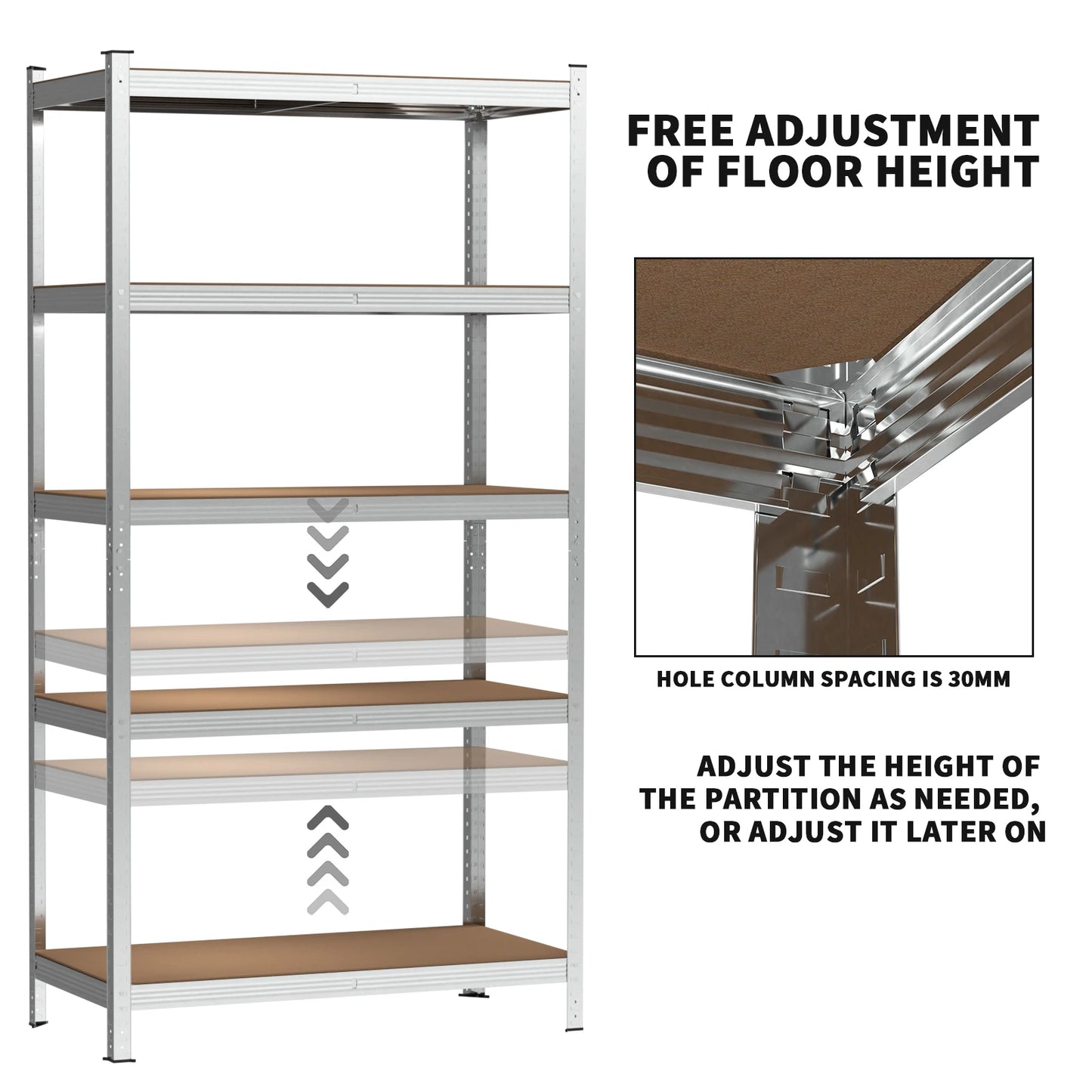 FREE ADJUSTMENT OF FLOOR HEIGHT

HOLE COLUMN SPACING IS 30MM

ADJUST THE HEIGHT OF THE PARTITION AS NEEDED, OR ADJUST IT LATER ON