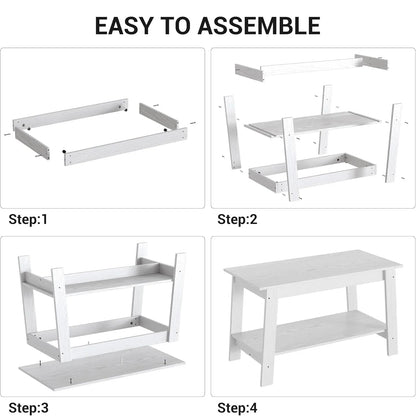 EASY TO ASSEMBLE

Step:1

Step:2

Step:3

Step:4