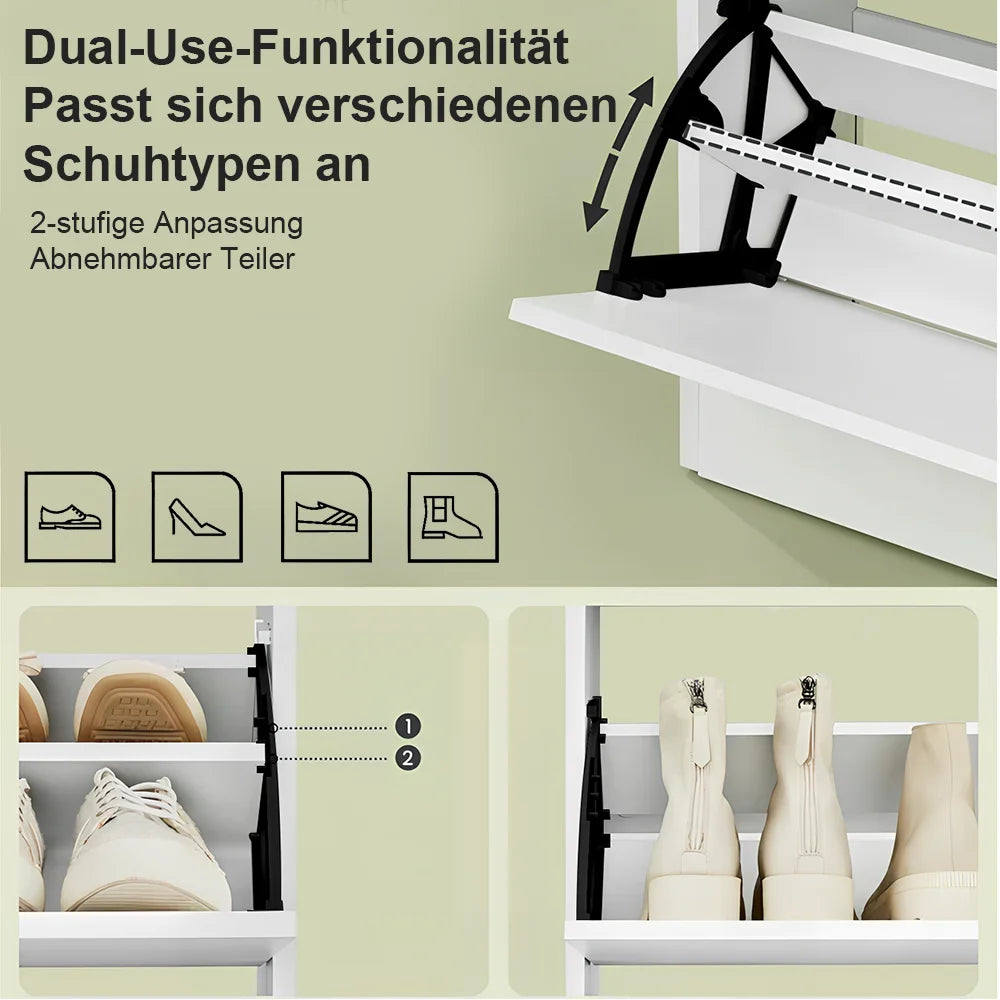 Dual-Use-Funktionalität
Passt sich verschiedenen
Schuhtypen an

2-stufige Anpassung
Abnehmbarer Teiler

1
2