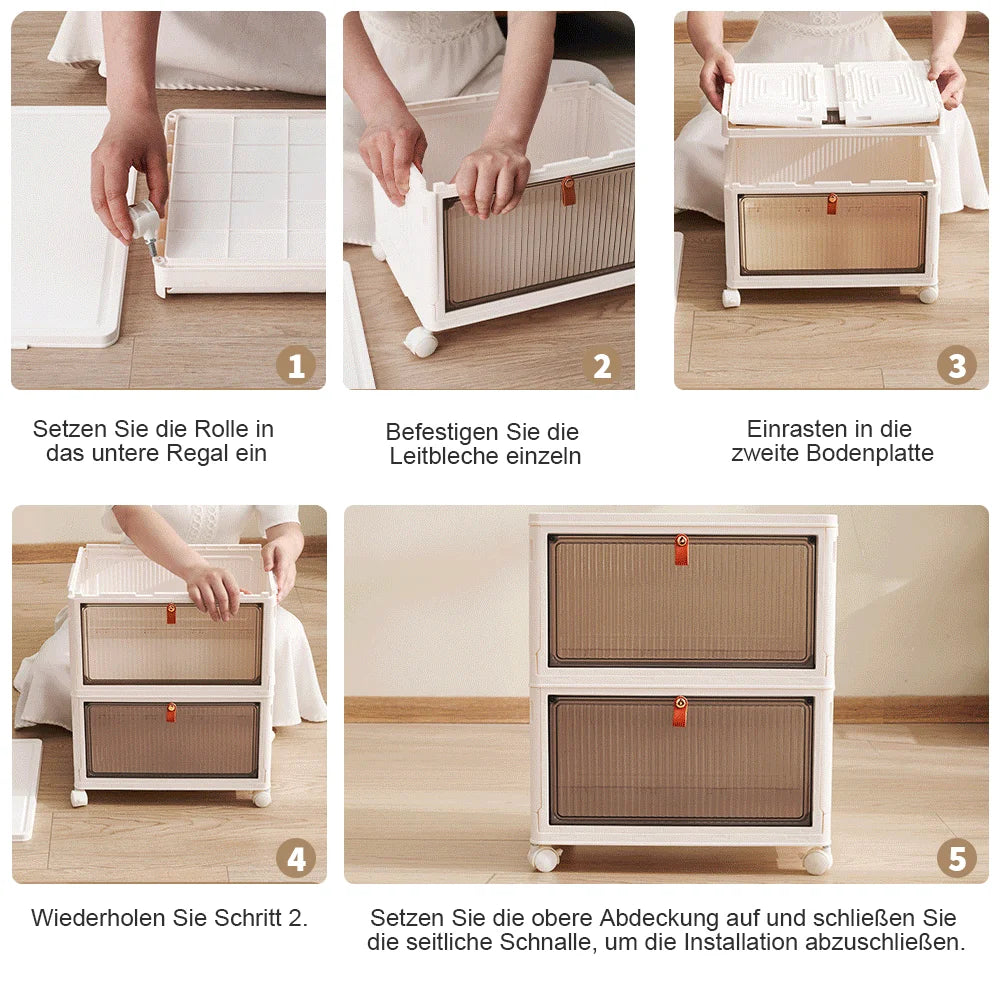 1

Setzen Sie die Rolle in das untere Regal ein

2

Befestigen Sie die Leitbleche einzeln

3

Einrasten in die zweite Bodenplatte

4

Wiederholen Sie Schritt 2.

5

Setzen Sie die obere Abdeckung auf und schließen Sie die seitliche Schnalle, um die Installation abzuschließen.