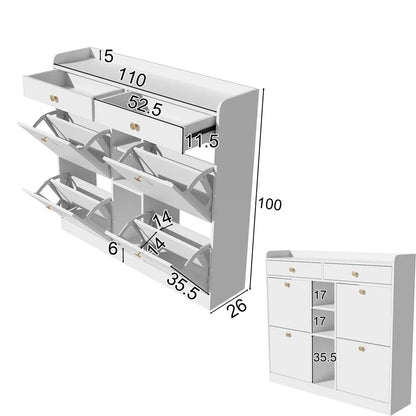 5
110
52.5
11.5
100
14
14
6
35.5
26
17
17
35.5