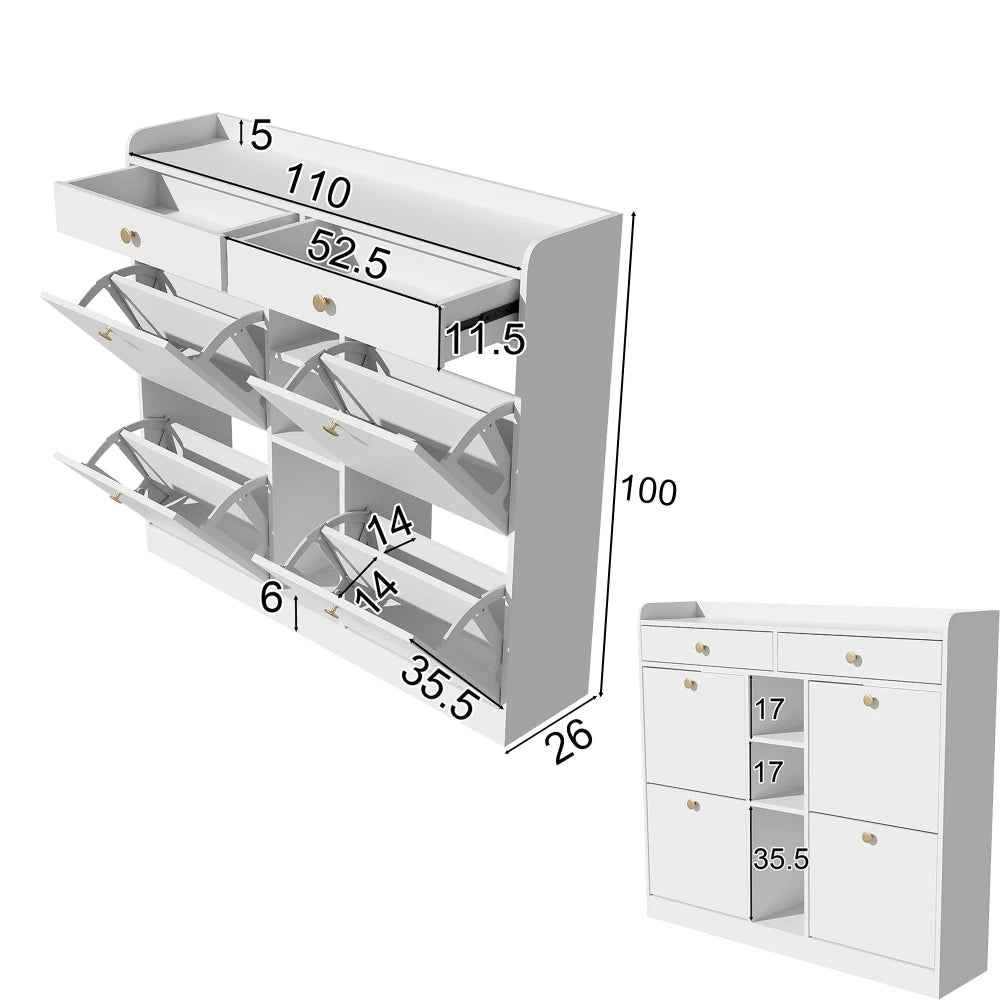 5
110
52.5
11.5
100
14
14
6
35.5
26
17
17
35.5