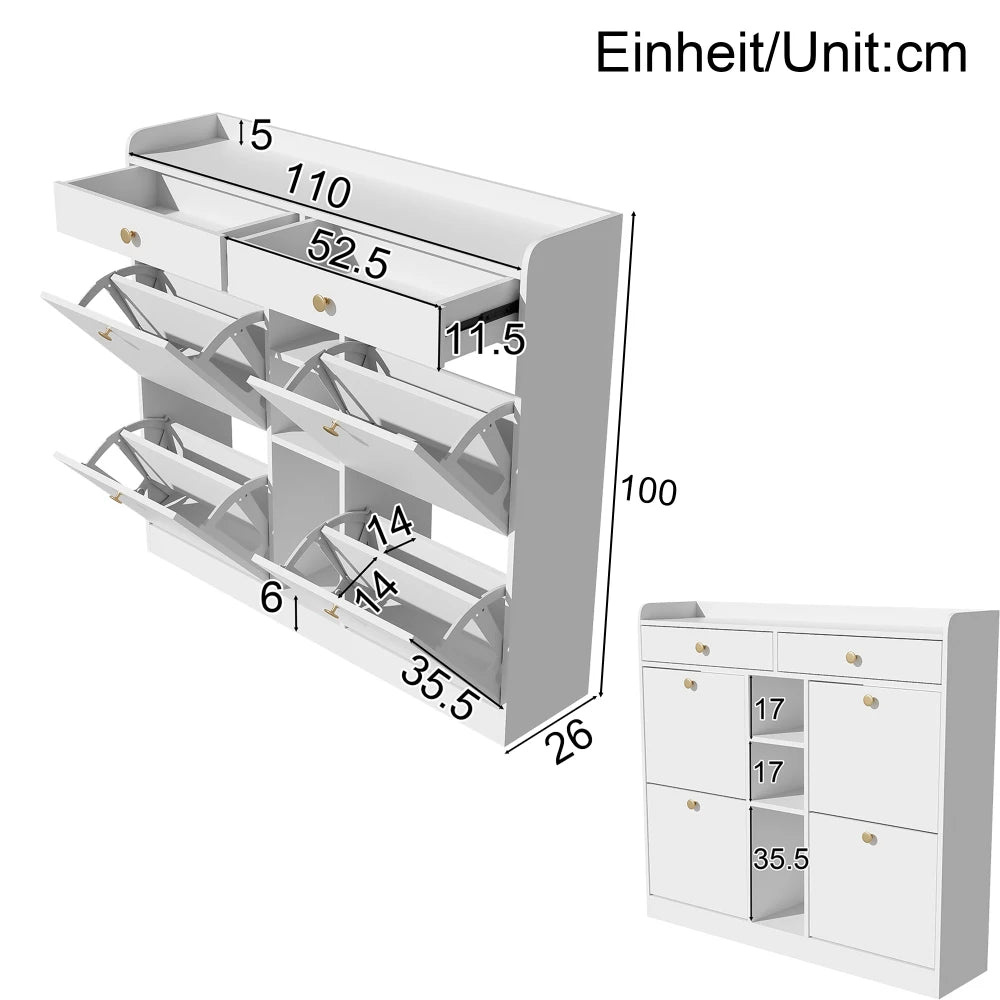 Einheit/Unit:cm

5
110
52.5
11.5
100
14
14
6
35.5
26

17
17
35.5