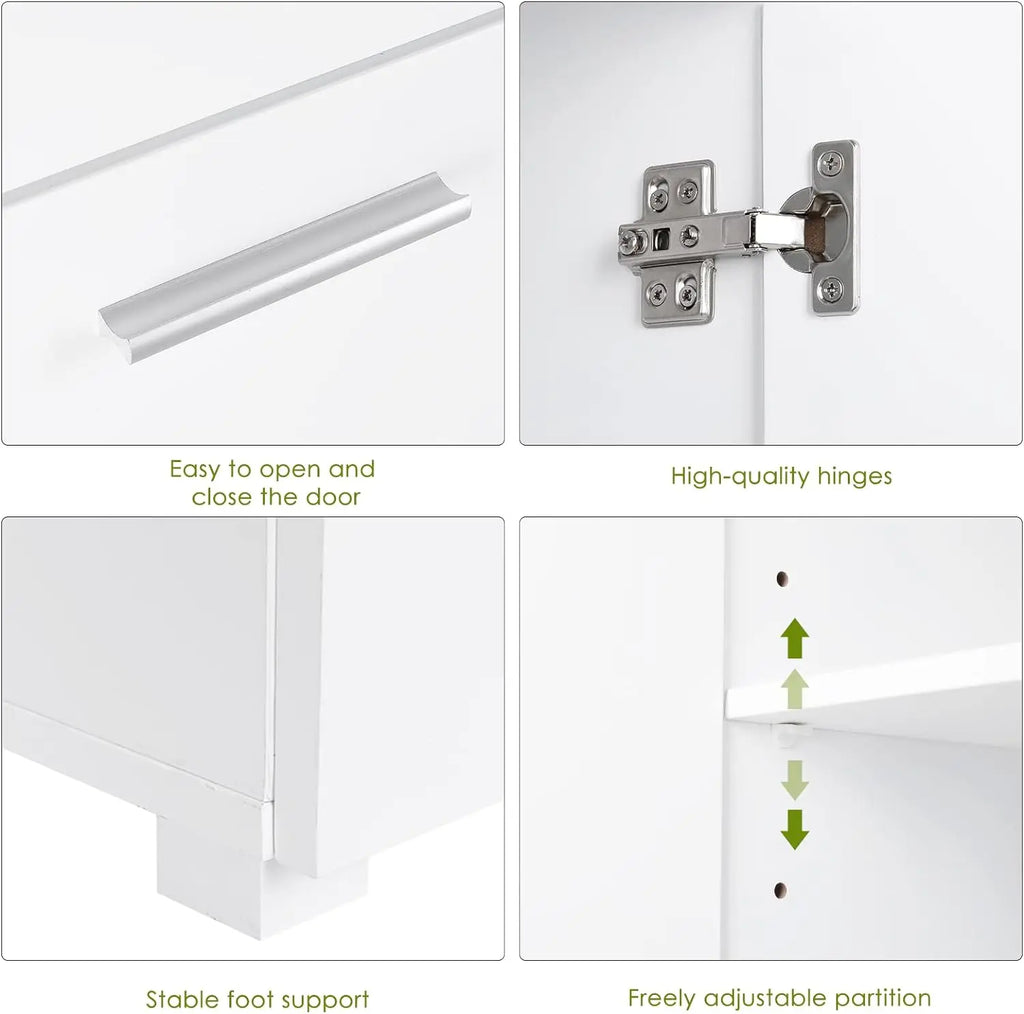 Easy to open and close the door

High-quality hinges

Stable foot support

Freely adjustable partition