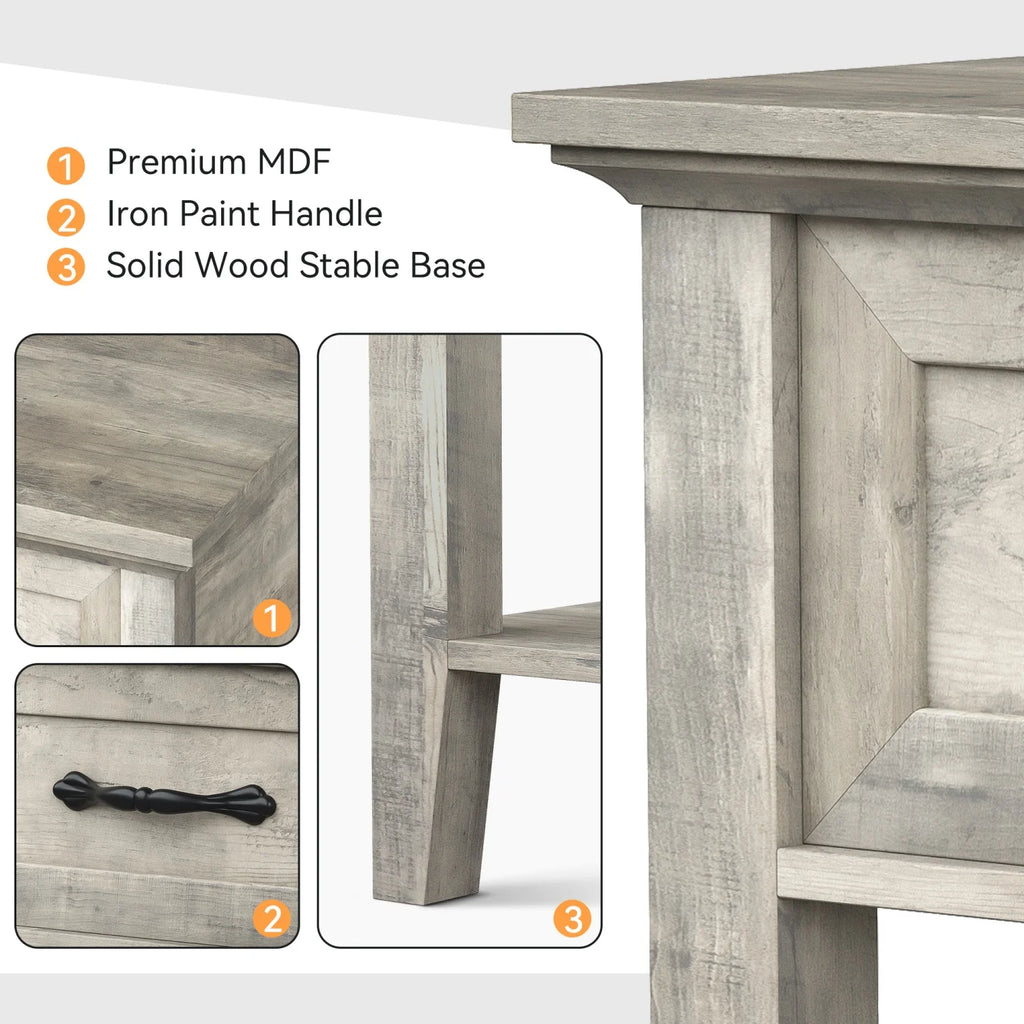 1 Premium MDF
2 Iron Paint Handle
3 Solid Wood Stable Base

1

2

3