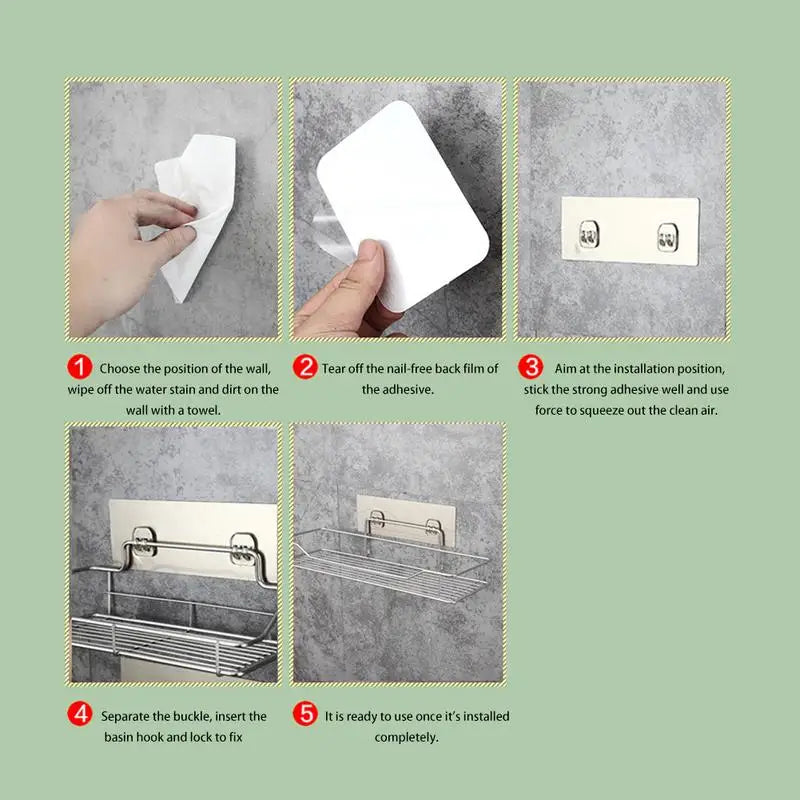 1 Choose the position of the wall, wipe off the water stain and dirt on the wall with a towel.

2 Tear off the nail-free back film of the adhesive.

3 Aim at the installation position, stick the strong adhesive well and use force to squeeze out the clean air.

4 Separate the buckle, insert the basin hook and lock to fix

5 It is ready to use once it's installed completely.