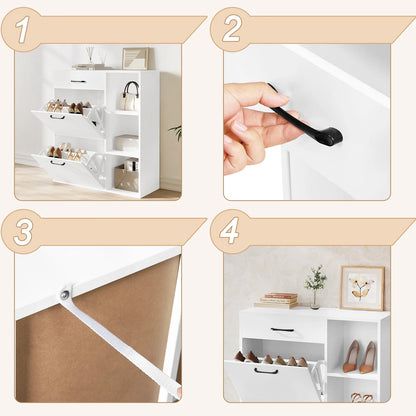 1

2

3

4