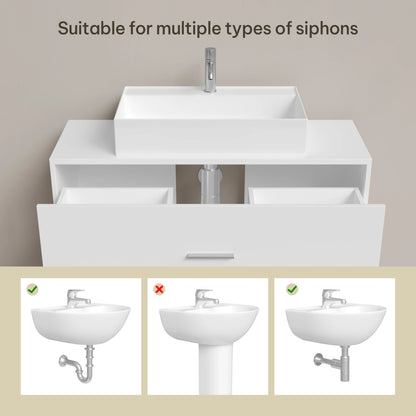 Suitable for multiple types of siphons