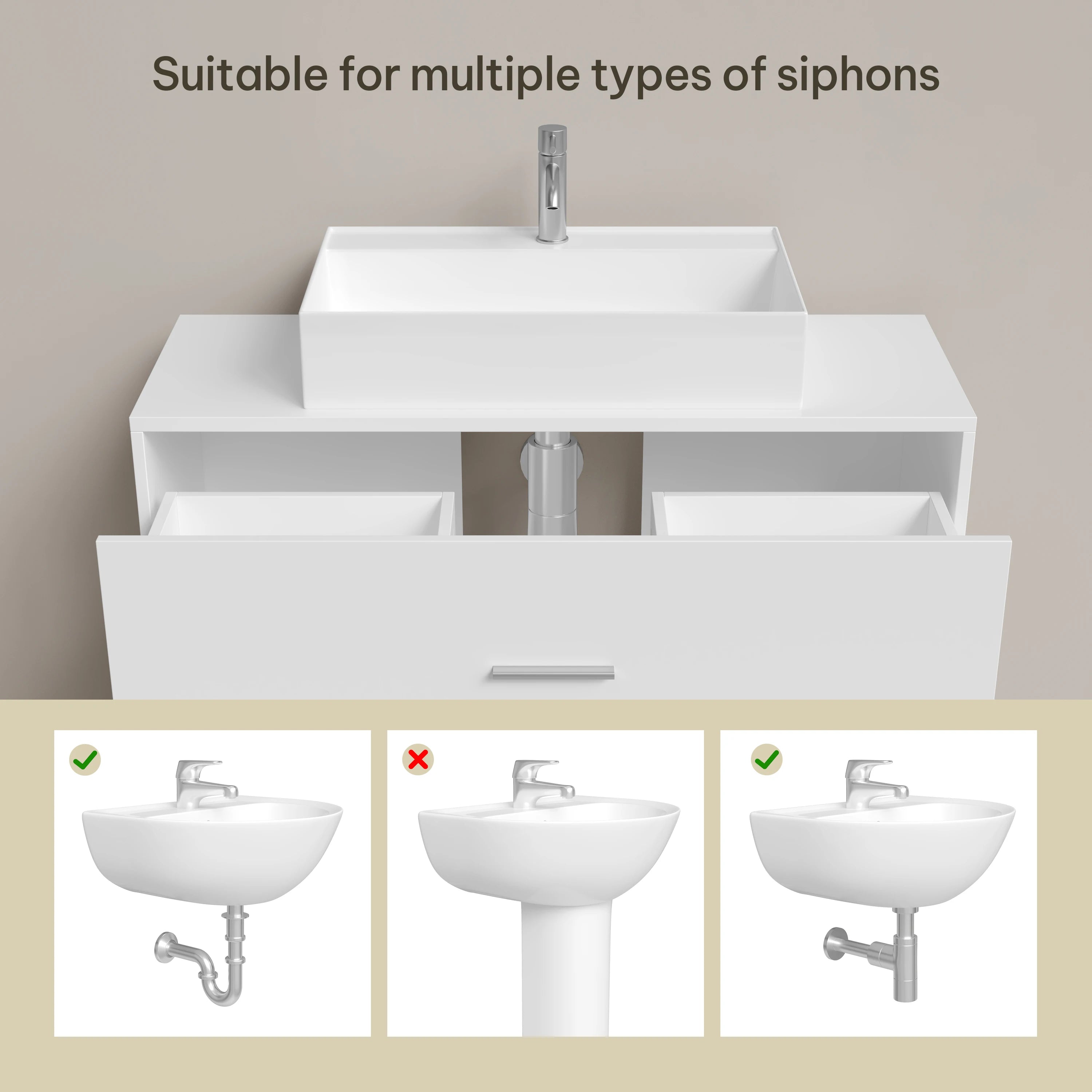 Suitable for multiple types of siphons