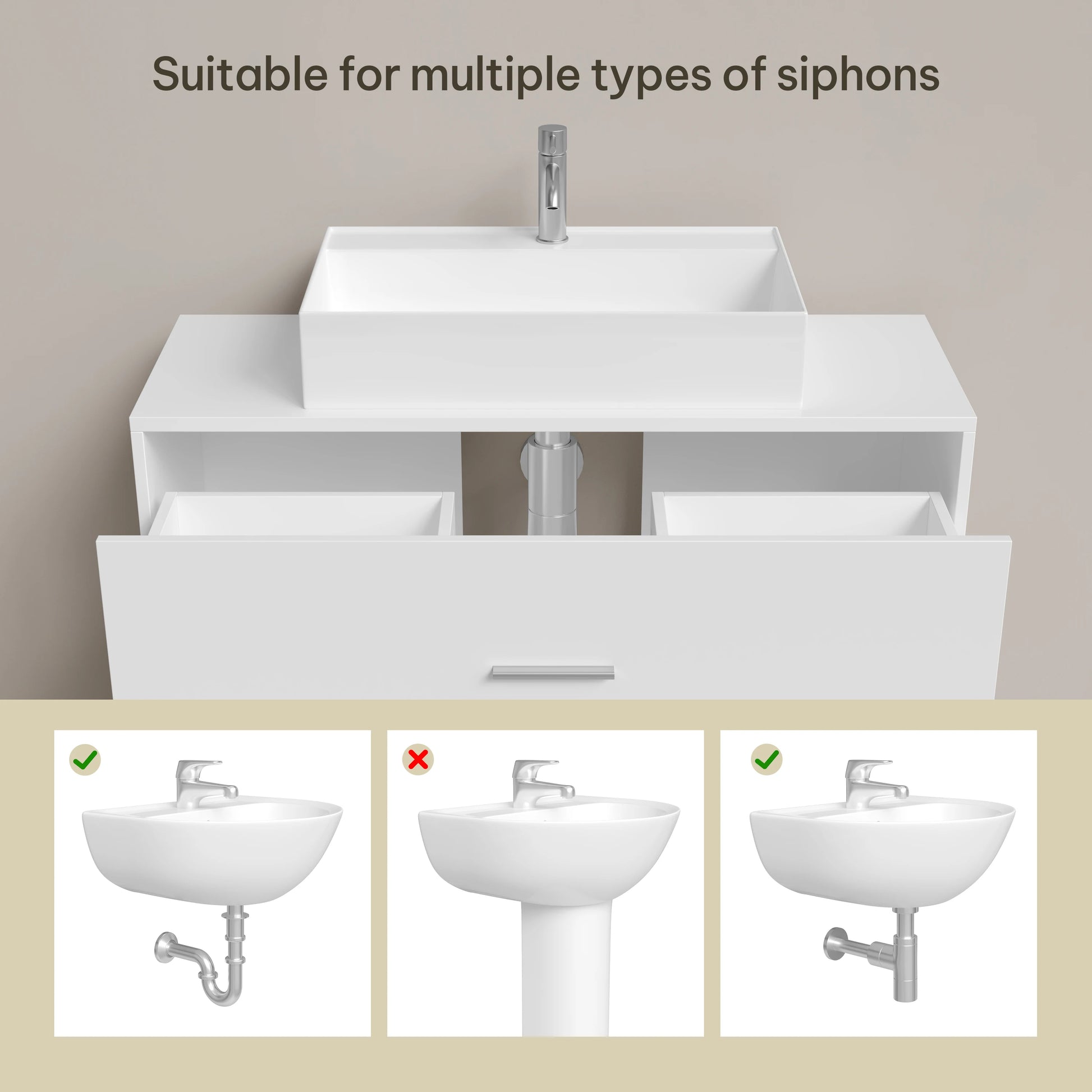 Suitable for multiple types of siphons