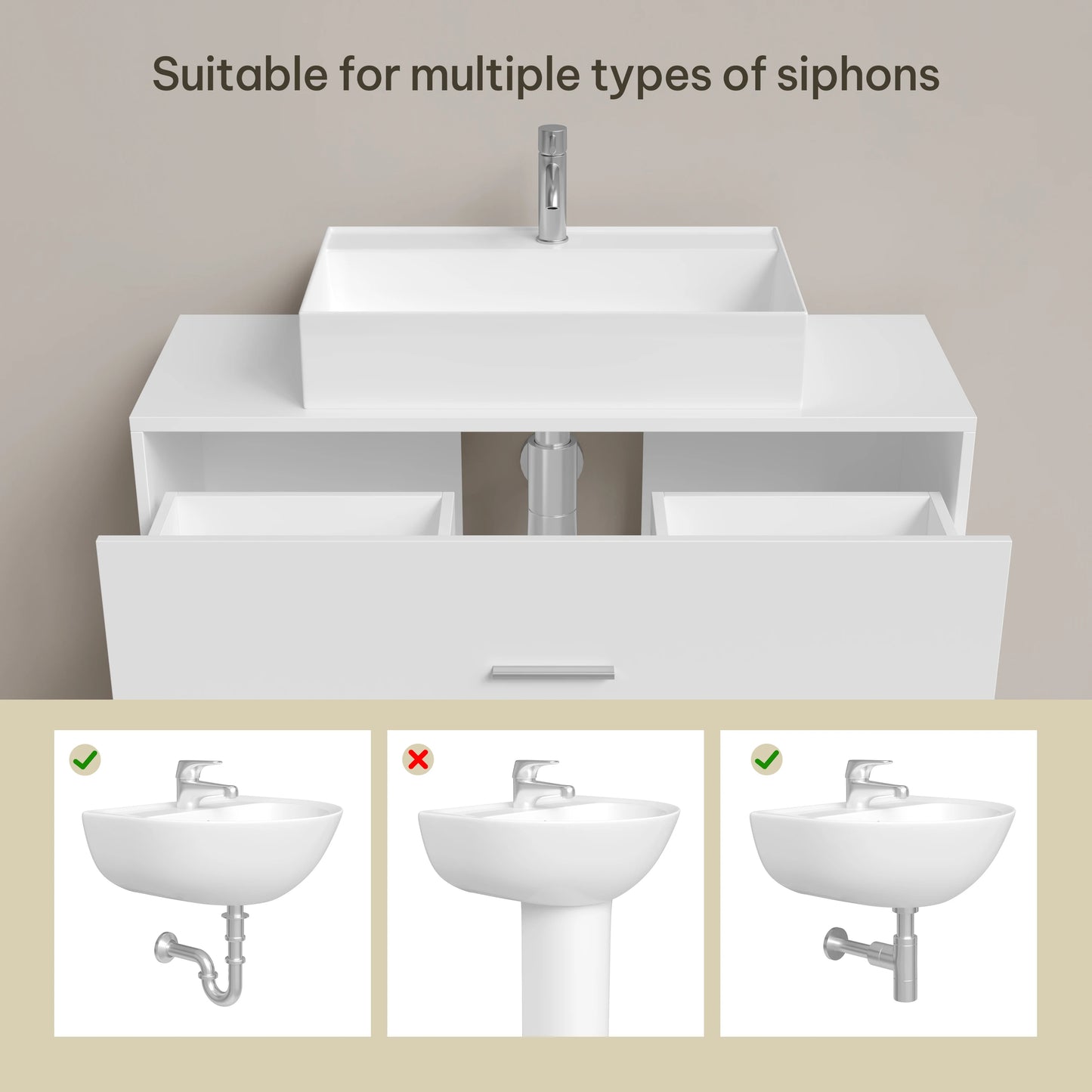 Suitable for multiple types of siphons