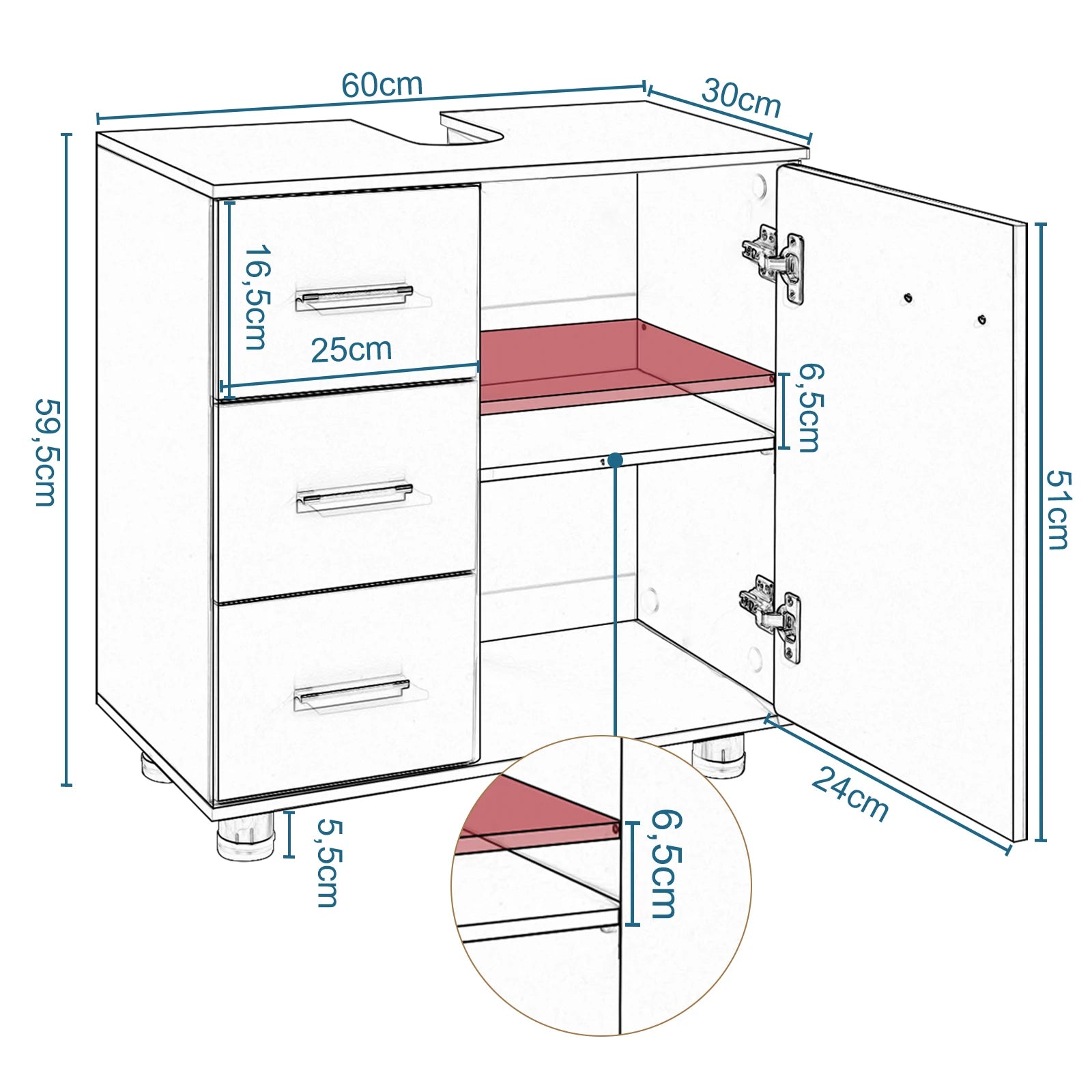 60cm
30cm
59,5cm
16,5cm
25cm
6,5cm
51cm
24cm
5,5cm
6,5cm