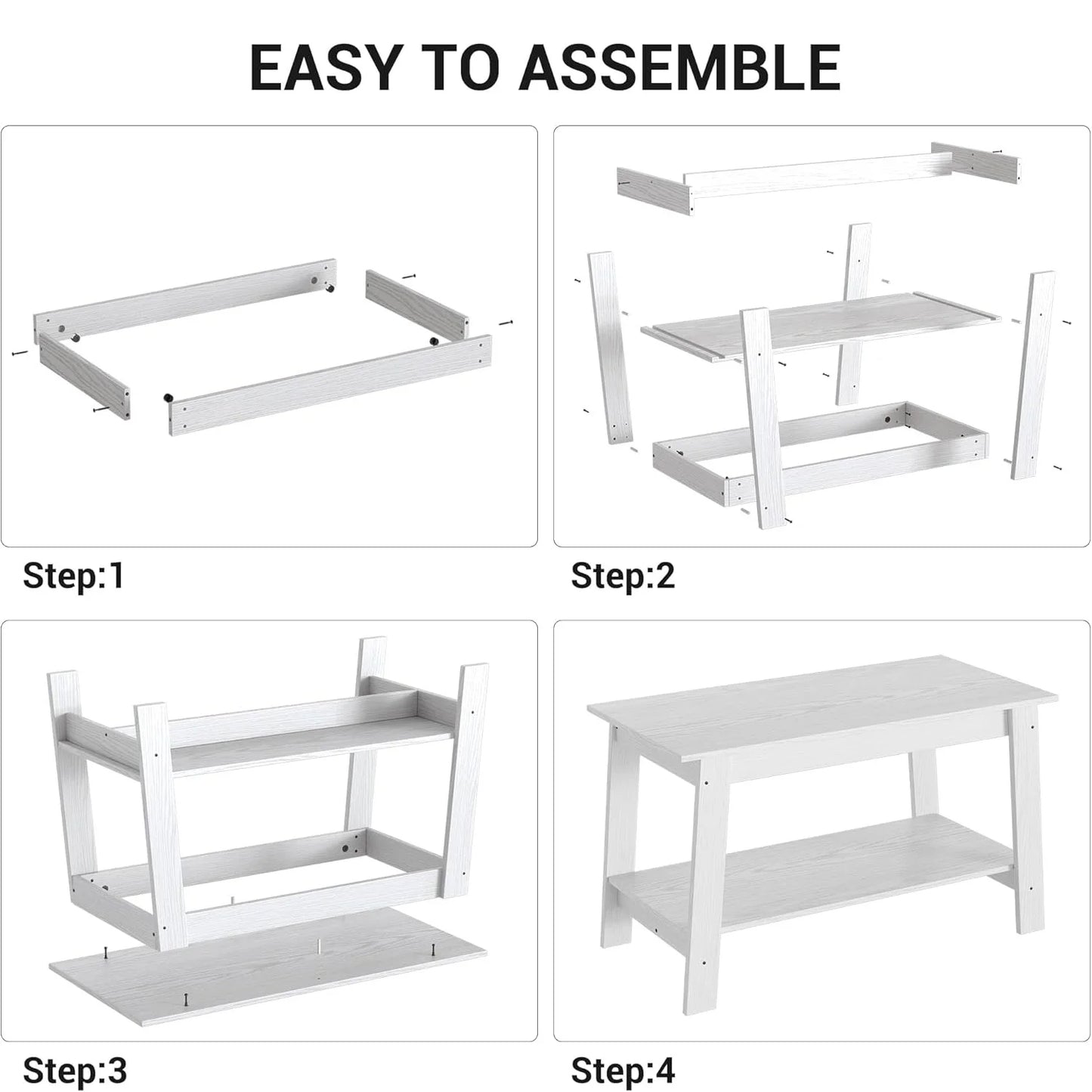 EASY TO ASSEMBLE

Step:1

Step:2

Step:3

Step:4